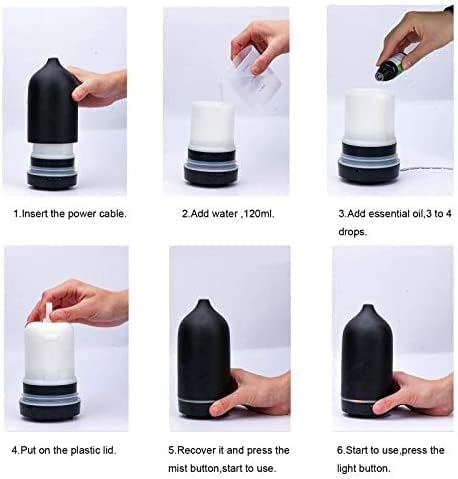 1.Insert the power cable.

2.Add water ,120ml.

3.Add essential oil,3 to 4 drops.

4.Put on the plastic lid.

5.Recover it and press the mist button,start to use.

6.Start to use,press the light button.