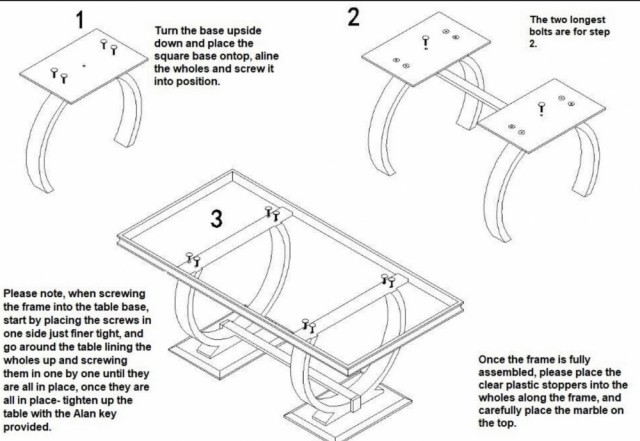 1

Turn the base upside down and place the square base ontop, aline the wholes and screw it into position.

2

The two longest bolts are for step 2.

3

Please note, when screwing the frame into the table base, start by placing the screws in one side just finer tight, and go around the table lining the wholes up and screwing them in one by one until they are all in place, once they are all in place- tighten up the table with the Alan key provided.

Once the frame is fully assembled, please place the clear plastic stoppers into the wholes along the frame, and carefully place the marble on the top.