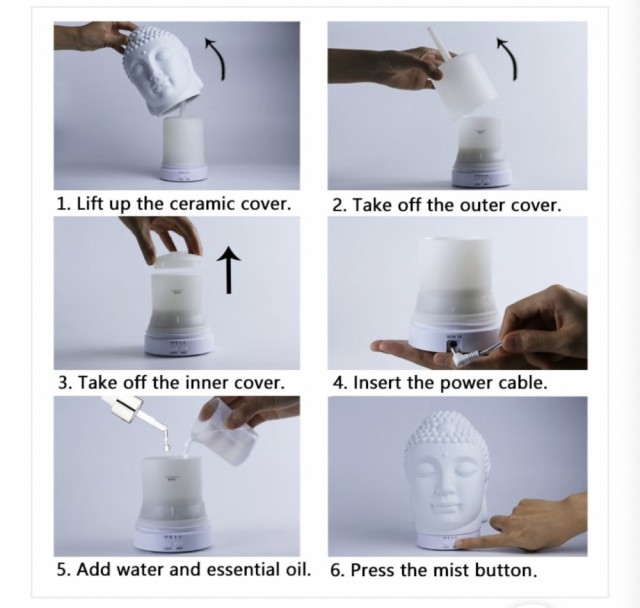 1. Lift up the ceramic cover.

2. Take off the outer cover.

3. Take off the inner cover.

4. Insert the power cable.

5. Add water and essential oil.

6. Press the mist button.